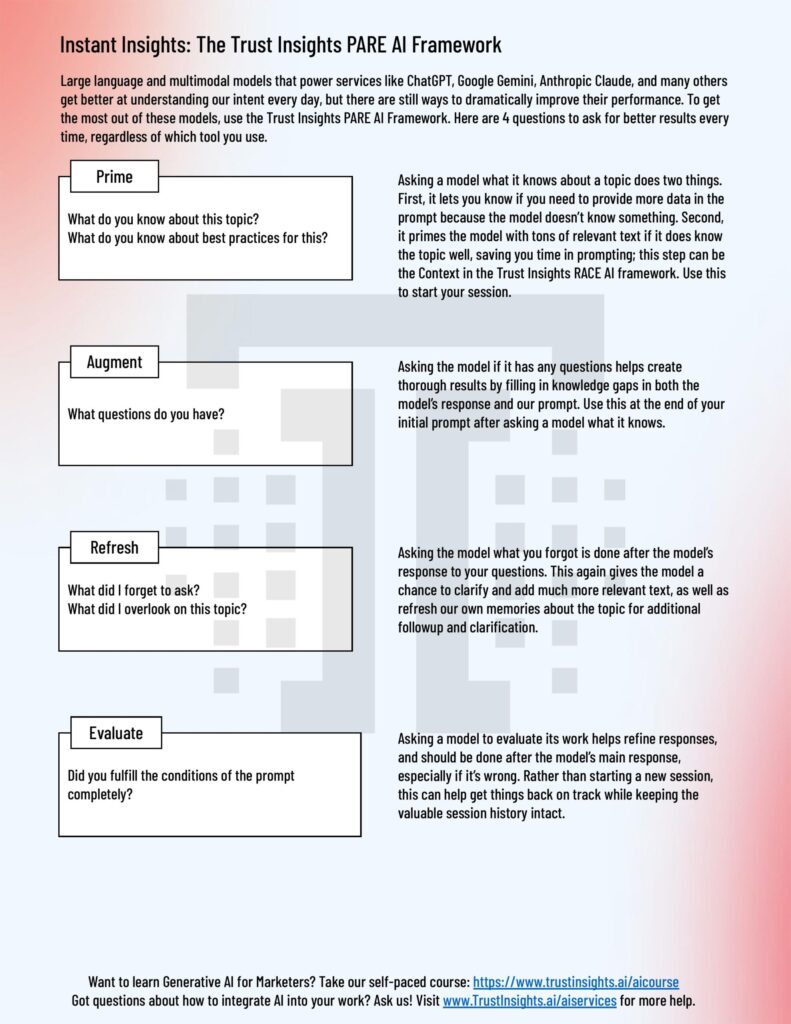 Instant Insights: The Trust Insights PARE AI Framework

Large language and multimodal models that power services like ChatGPT, Google Gemini, Anthropic Claude, and many others get better at understanding our intent every day, but there are still ways to dramatically improve their performance. To get the most out of these models, use the Trust Insights PARE AI Framework. Here are 4 questions to ask for better results every time, regardless of which tool you use.

Prime

What do you know about this topic?
What do you know about best practices for this?

Asking a model what it knows about a topic does two things. First, it lets you know if you need to provide more data in the prompt because the model doesn't know something. Second, it primes the model with tons of relevant text if it does know the topic well, saving you time in prompting; this step can be the Context in the Trust Insights RACE AI framework. Use this to start your session.

Augment

What questions do you have?

Asking the model if it has any questions helps create thorough results by filling in knowledge gaps in both the model's response and our prompt. Use this at the end of your initial prompt after asking a model what it knows.

Refresh

What did I forget to ask?
What did I overlook on this topic?

Asking the model what you forgot is done after the model's response to your questions. This again gives the model a chance to clarify and add much more relevant text, as well as refresh our own memories about the topic for additional followup and clarification.

Evaluate

Did you fulfill the conditions of the prompt completely?

Asking a model to evaluate its work helps refine responses, and should be done after the model's main response, especially if it's wrong. Rather than starting a new session, this can help get things back on track while keeping the valuable session history intact.

Want to learn Generative AI for Marketers? Take our self-paced course: https://www.trustinsights.ai/aicourse
Got questions about how to integrate AI into your work? Ask us! Visit www.TrustInsights.ai/aiservices for more help.